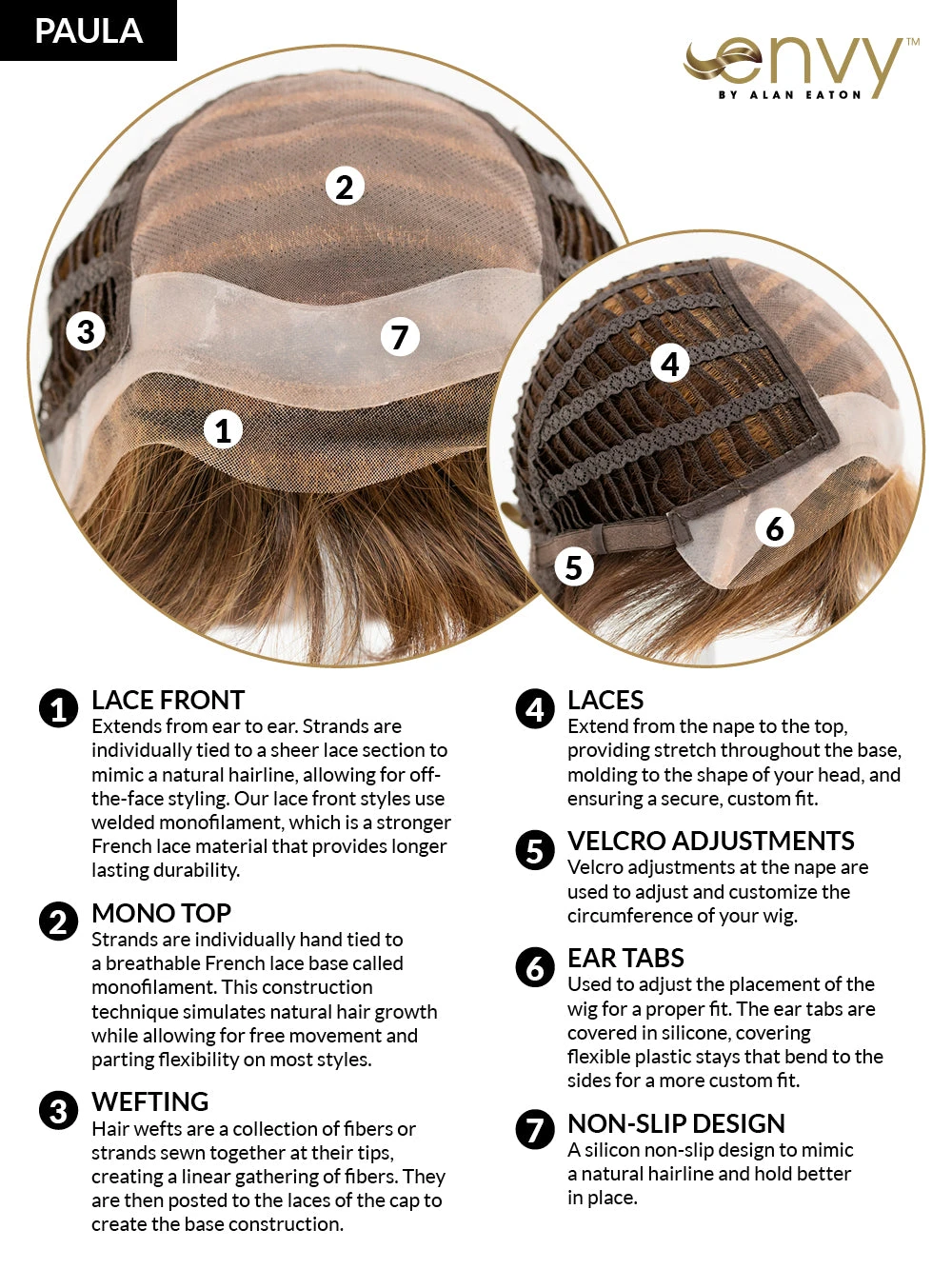 PAULA

envy™
BY ALAN EATON

2
3
7
1
4
6
5

1 LACE FRONT
Extends from ear to ear. Strands are individually tied to a sheer lace section to mimic a natural hairline, allowing for off-the-face styling. Our lace front styles use welded monofilament, which is a stronger French lace material that provides longer lasting durability.

2 MONO TOP
Strands are individually hand tied to a breathable French lace base called monofilament. This construction technique simulates natural hair growth while allowing for free movement and parting flexibility on most styles.

3 WEFTING
Hair wefts are a collection of fibers or strands sewn together at their tips, creating a linear gathering of fibers. They are then posted to the laces of the cap to create the base construction.

4 LACES
Extend from the nape to the top, providing stretch throughout the base, molding to the shape of your head, and ensuring a secure, custom fit.

5 VELCRO ADJUSTMENTS
Velcro adjustments at the nape are used to adjust and customize the circumference of your wig.

6 EAR TABS
Used to adjust the placement of the wig for a proper fit. The ear tabs are covered in silicone, covering flexible plastic stays that bend to the sides for a more custom fit.

7 NON-SLIP DESIGN
A silicon non-slip design to mimic a natural hairline and hold better in place.